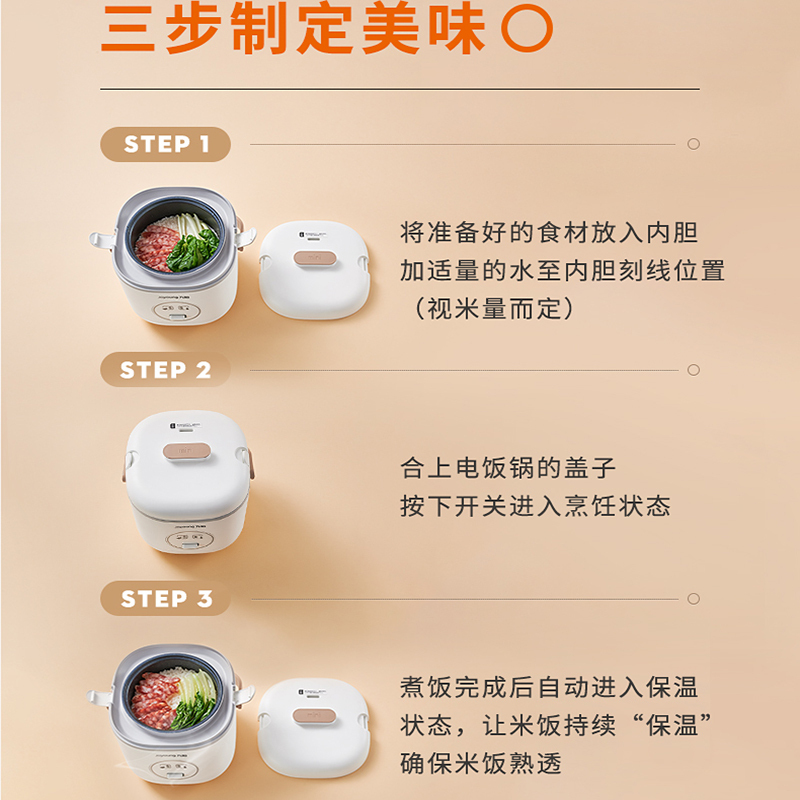 三步制定美味

STEP 1

将准备好的食材放入内胆
加适量的水至内胆刻线位置
（视米量而定）

STEP 2

合上电饭锅的盖子
按下开关进入烹饪状态

STEP 3

煮饭完成后自动进入保温
状态，让米饭持续“保温”
确保米饭熟透